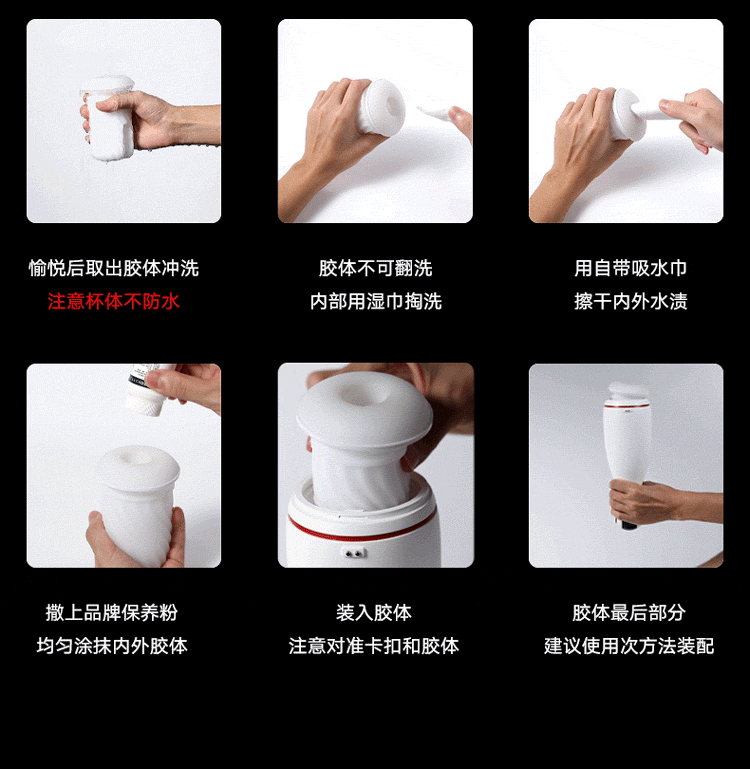 愉悦后取出胶体冲洗
注意杯体不防水

胶体不可翻洗
内部用湿巾掏洗

用自带吸水巾
擦干内外水渍

撒上品牌保养粉
均匀涂抹内外胶体

装入胶体
注意对准卡扣和胶体

胶体最后部分
建议使用次方法装配