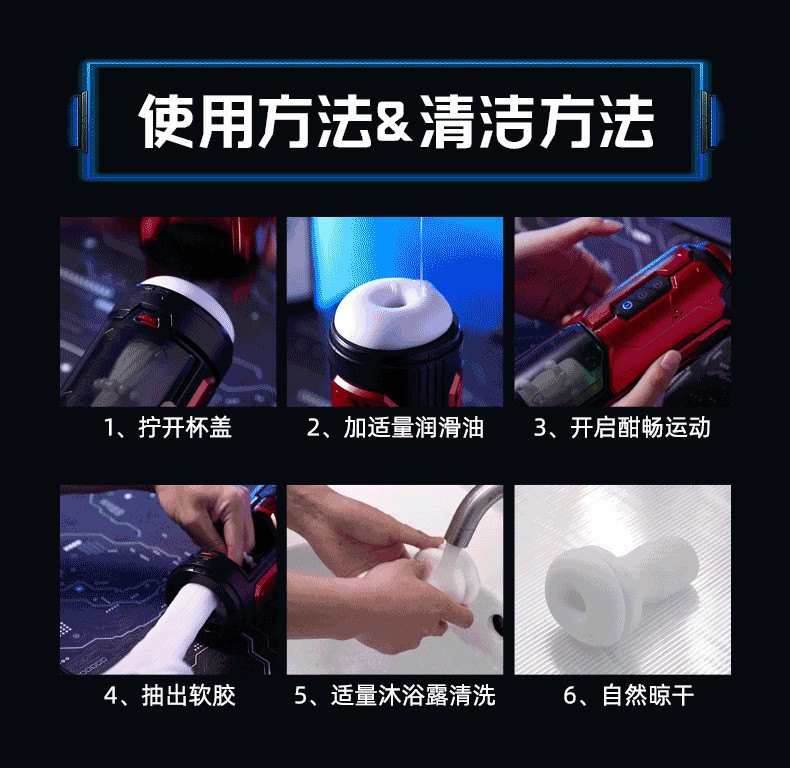 使用方法&清洁方法

1、拧开杯盖

2、加适量润滑油

3、开启酣畅运动

4、抽出软胶

5、适量沐浴露清洗

6、自然晾干